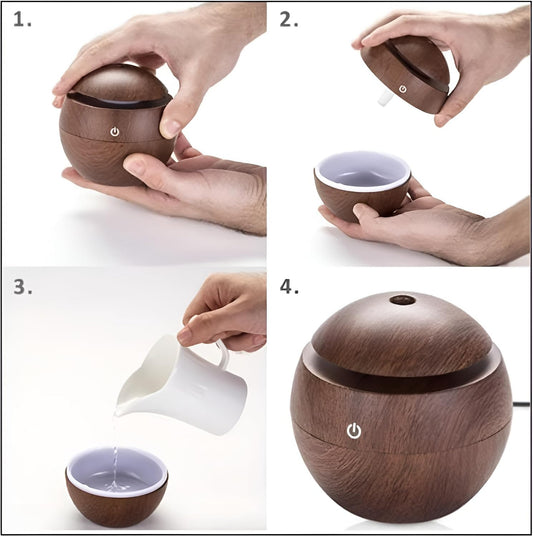 1.

2.

3.

4.